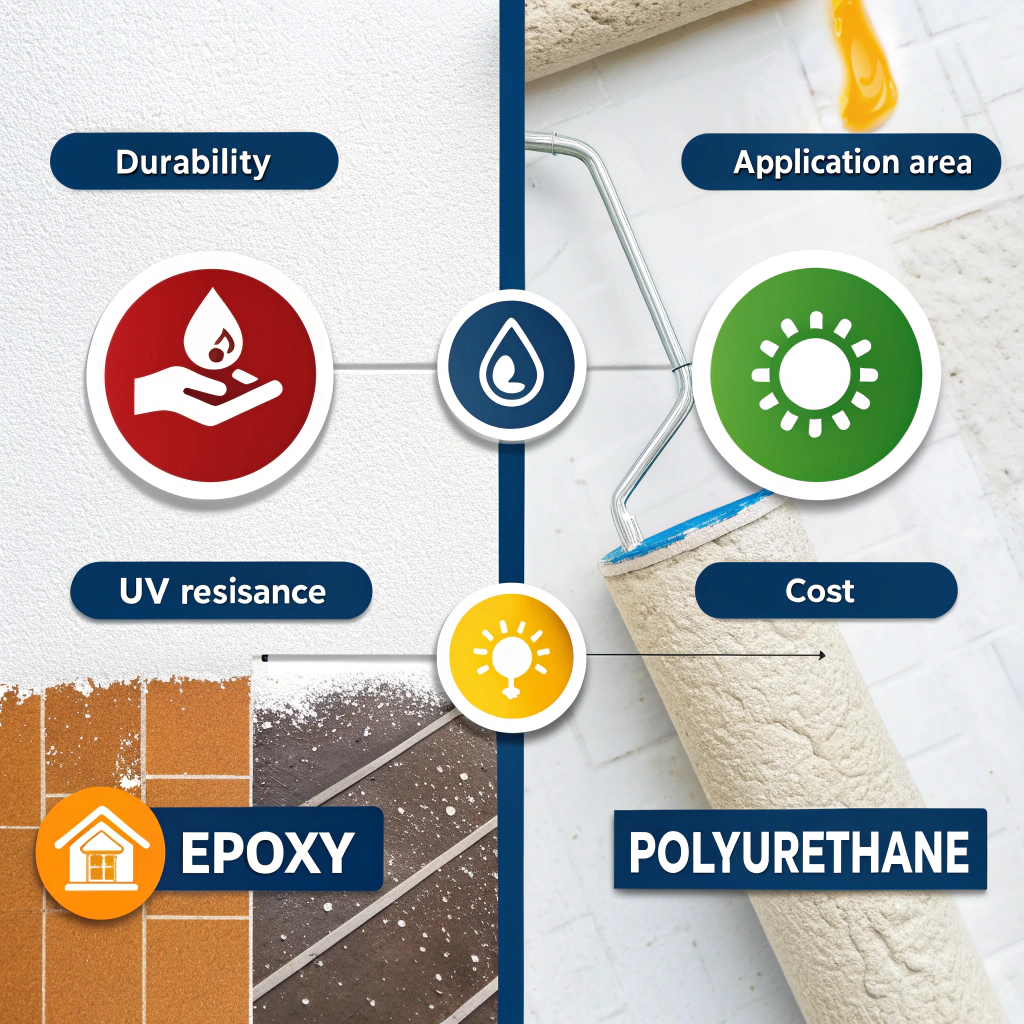 Durability

Application area

UV resisance

Cost

EPOXY

POLYURETHANE