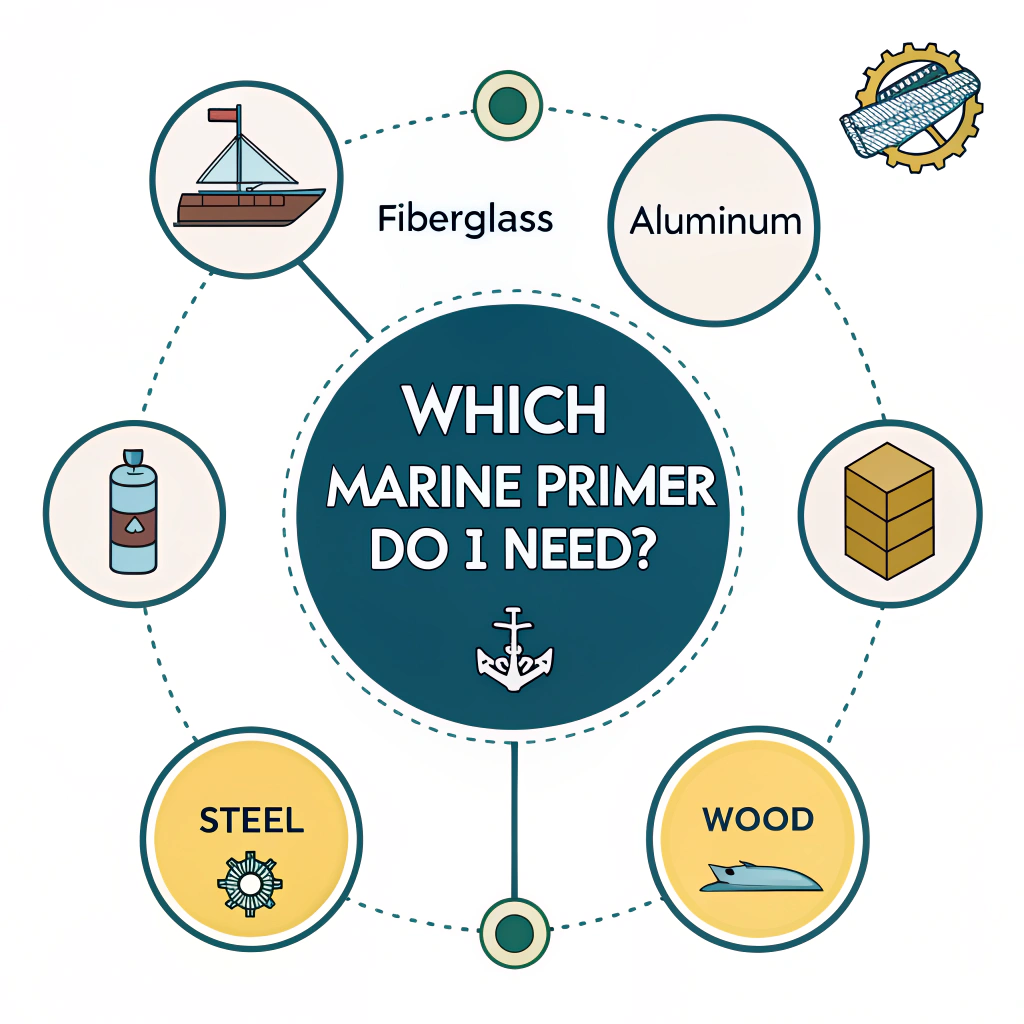 Fiberglass

Aluminum

WHICH MARINE PRIMER DO I NEED?

STEEL

WOOD